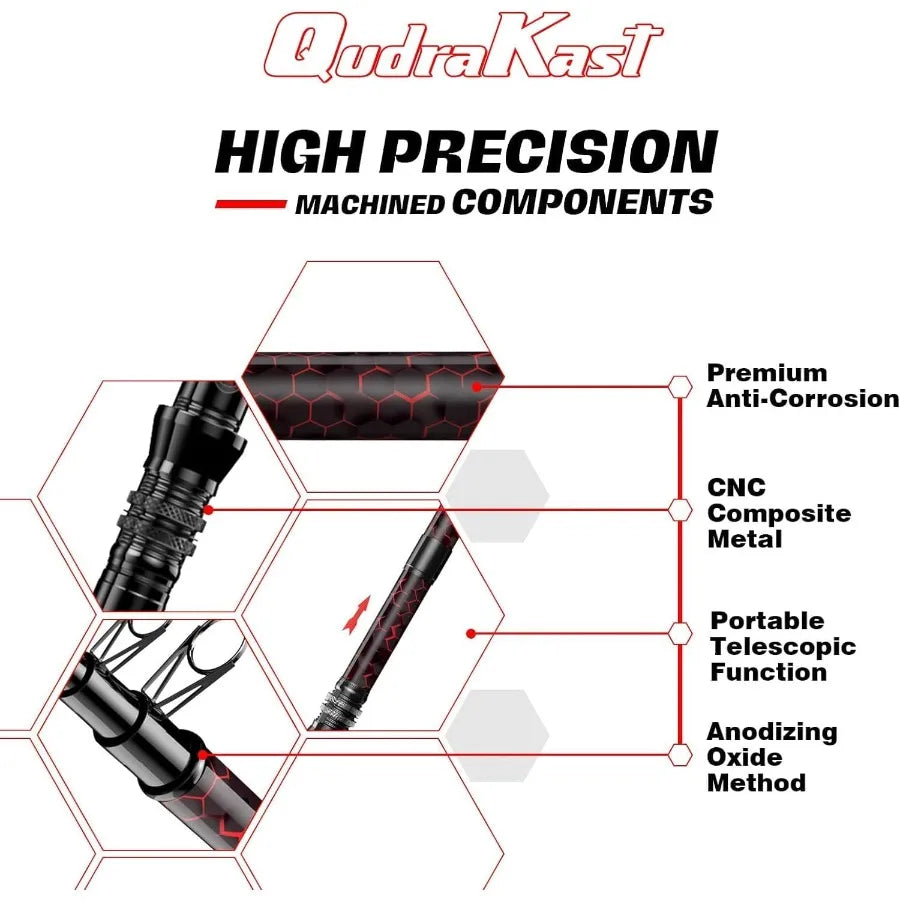 QudraKast

HIGH PRECISION

MACHINED COMPONENTS

Premium Anti-Corrosion

CNC Composite Metal

Portable Telescopic Function

Anodizing Oxide Method